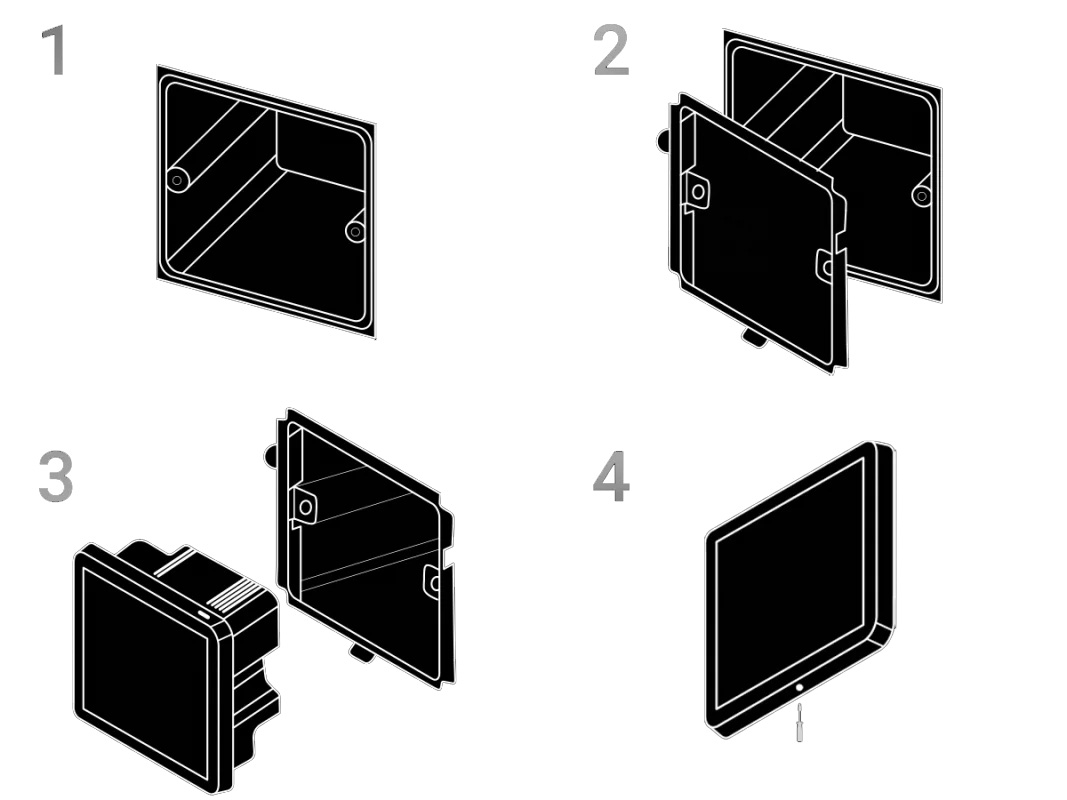 1

2

3

4