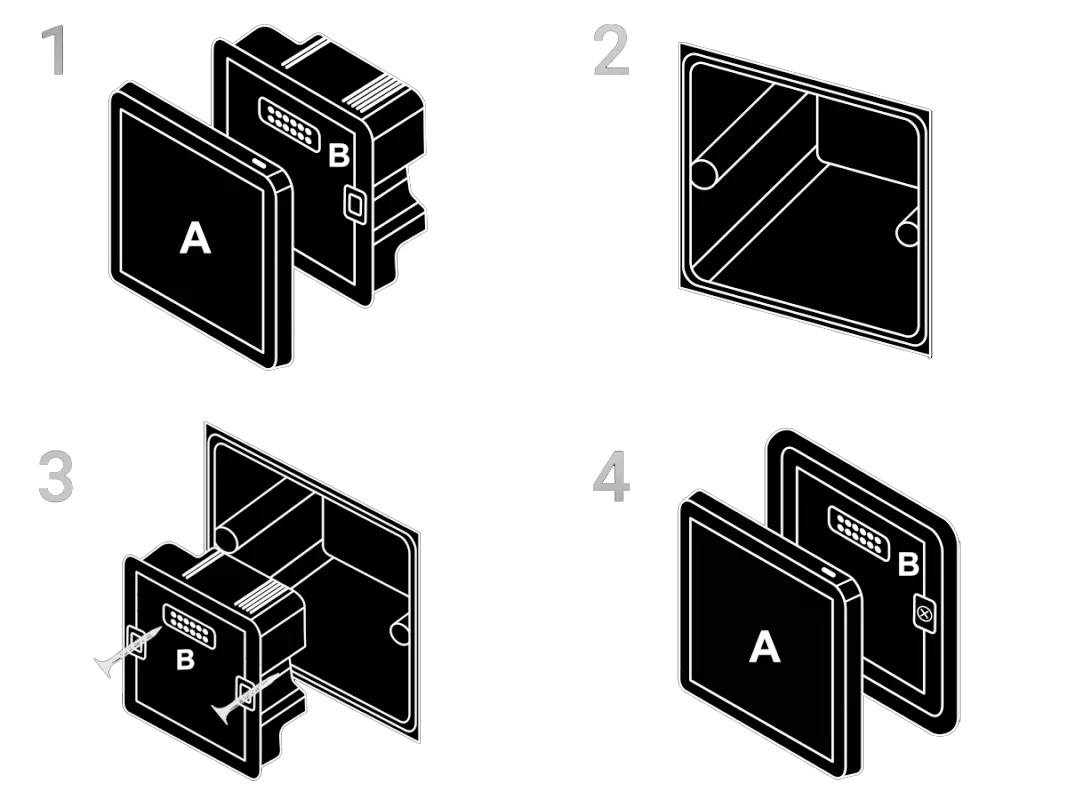 1
A
B
2
3
B
4
A
B