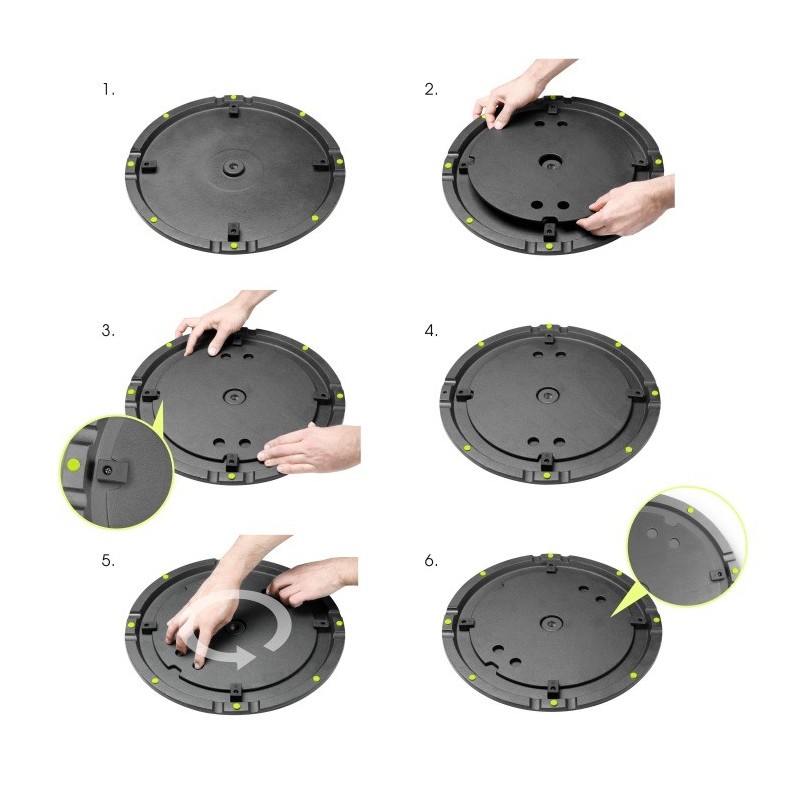 1.

2.

3.

4.

5.

6.