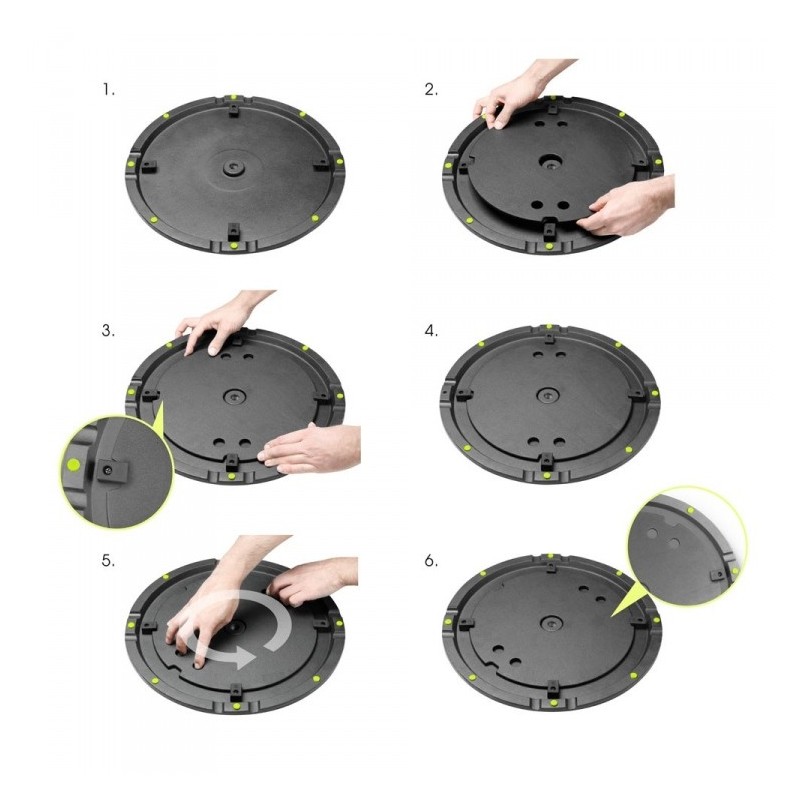 1.

2.

3.

4.

5.

6.