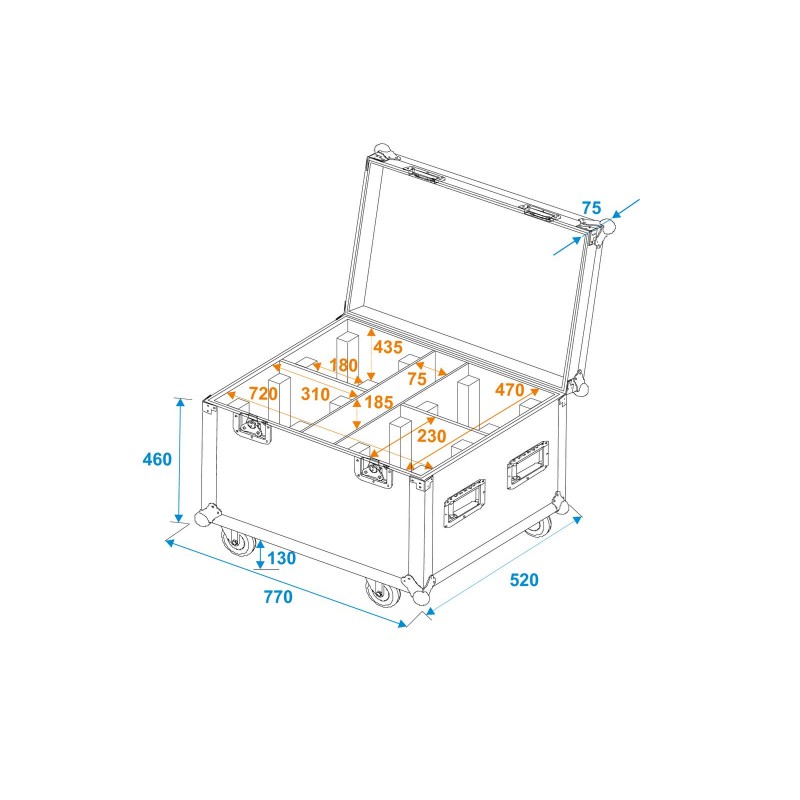 75
435
180
75
720
310
185
470
230
460
130
770
520