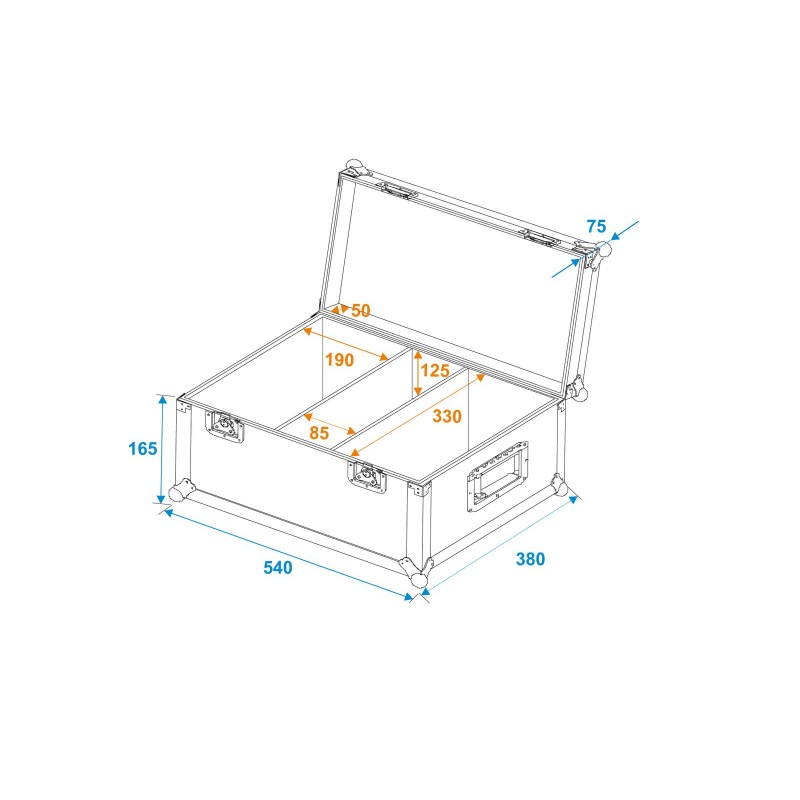 75

50

190

125

330

85

165

540

380