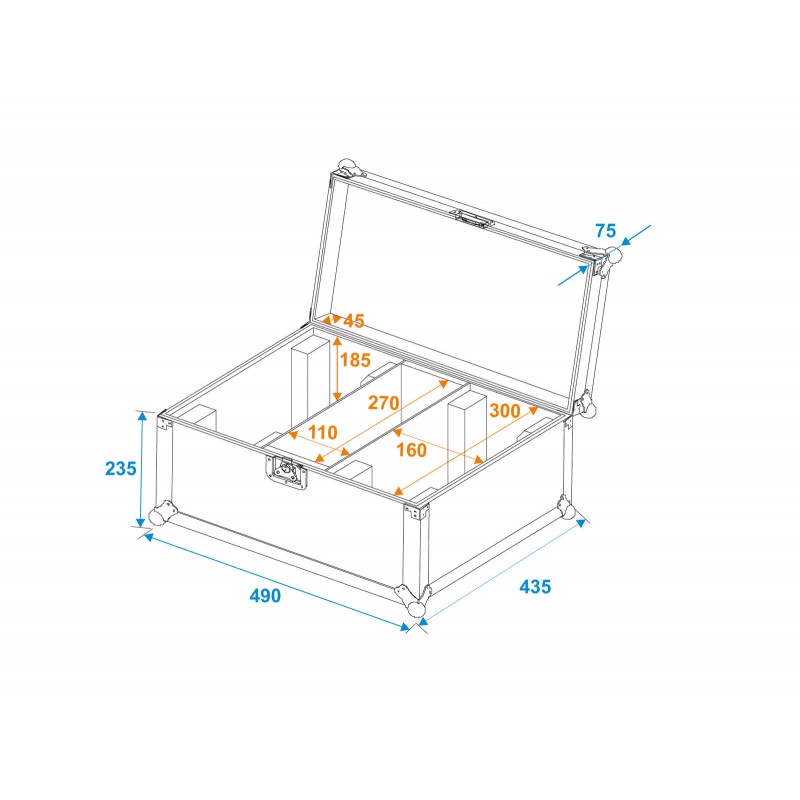 75
45
185
270
300
110
160
235
490
435