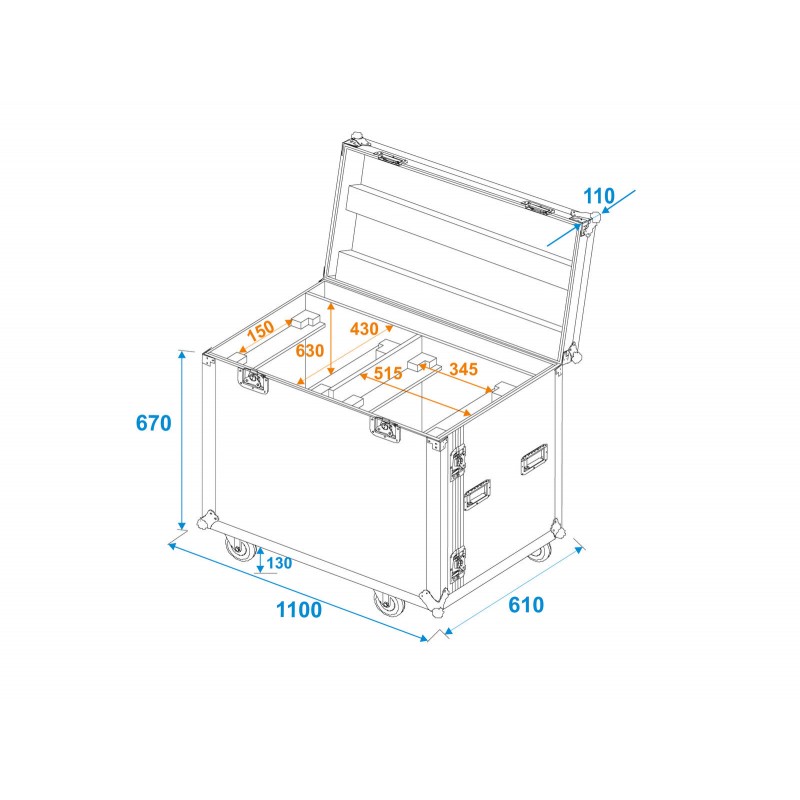 110
150
430
630
515
345
670
130
1100
610