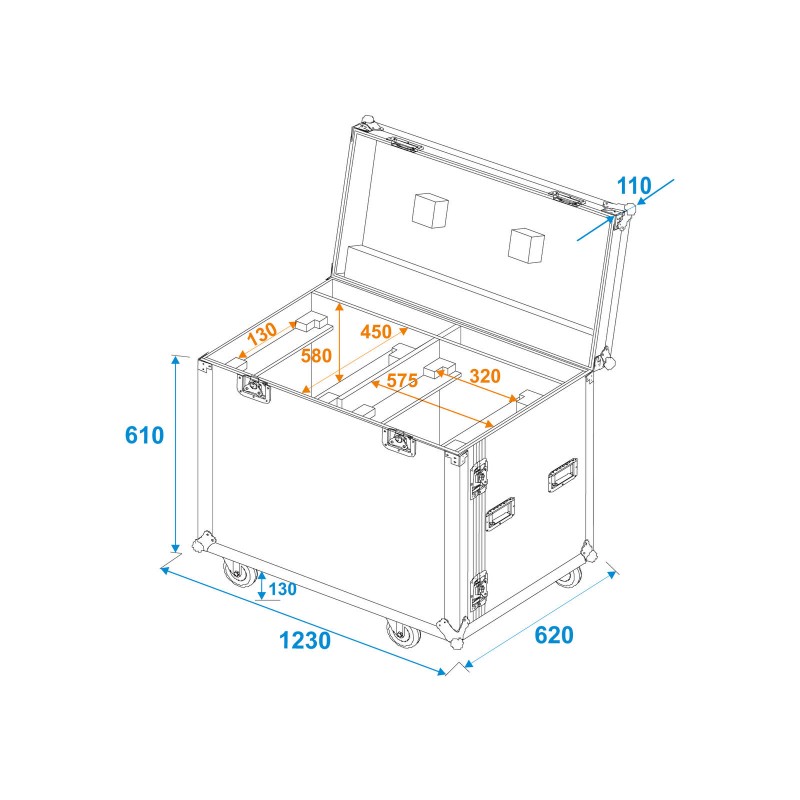 110
130
450
580
575
320
610
130
1230
620