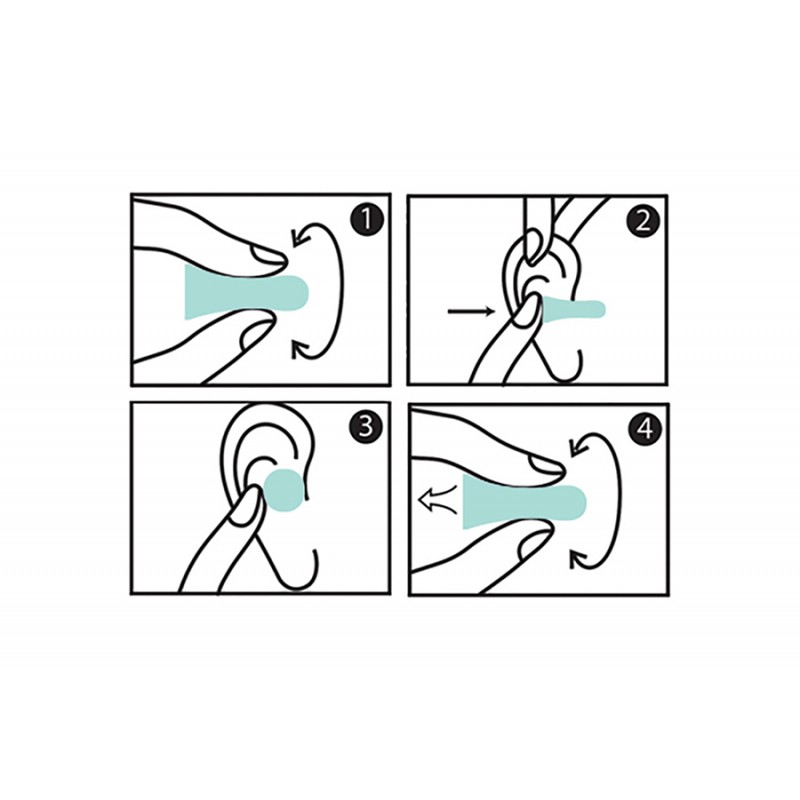 1

2

3

4