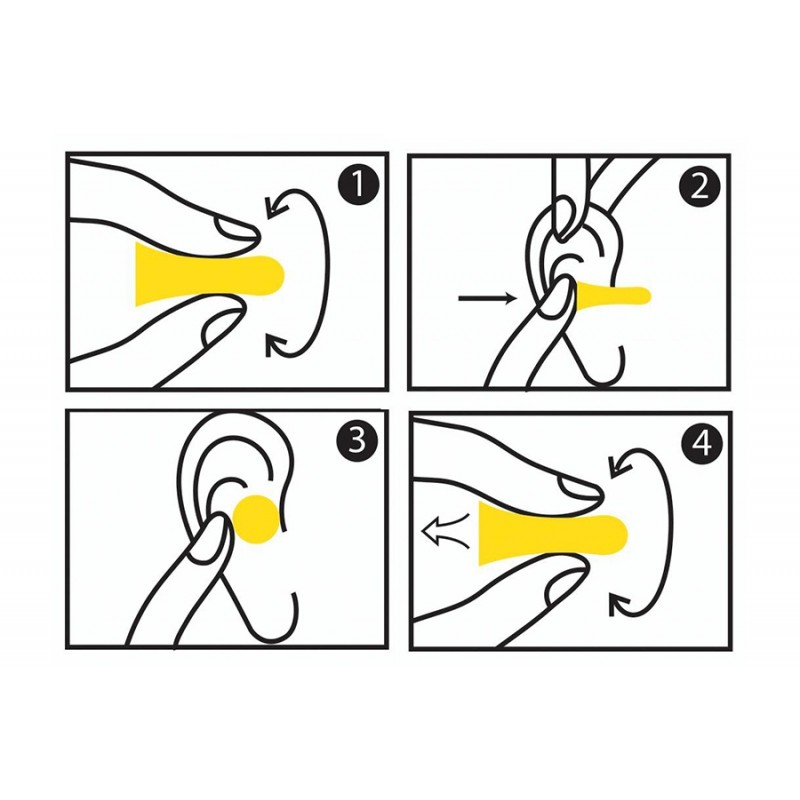 1

2

3

4