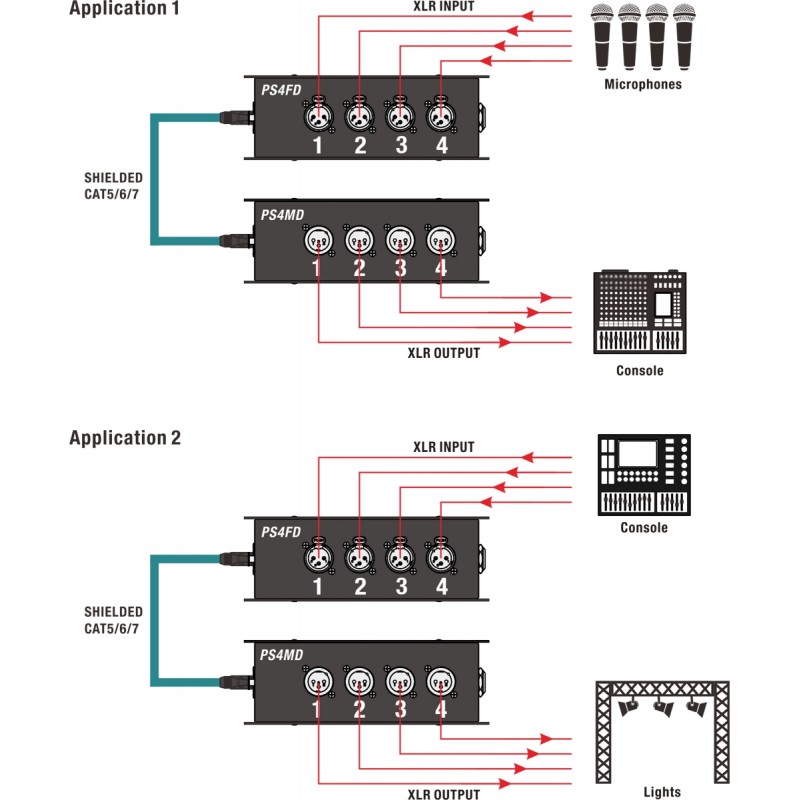 Application 1

XLR INPUT

Microphones

PS4FD

1 2 3 4

SHIELDED CAT5/6/7

PS4MD

1 2 3 4

XLR OUTPUT

Console

Application 2

XLR INPUT

Console

PS4FD

1 2 3 4

SHIELDED CAT5/6/7

PS4MD

1 2 3 4

XLR OUTPUT

Lights