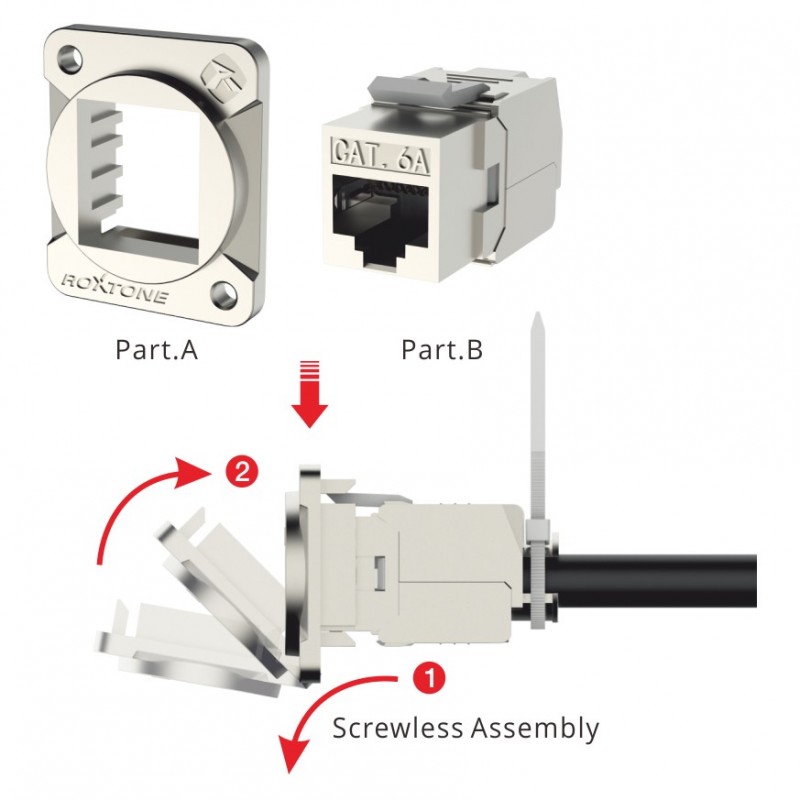 ROXTONE

CAT. 6A

Part.A

Part.B

2

1

Screwless Assembly