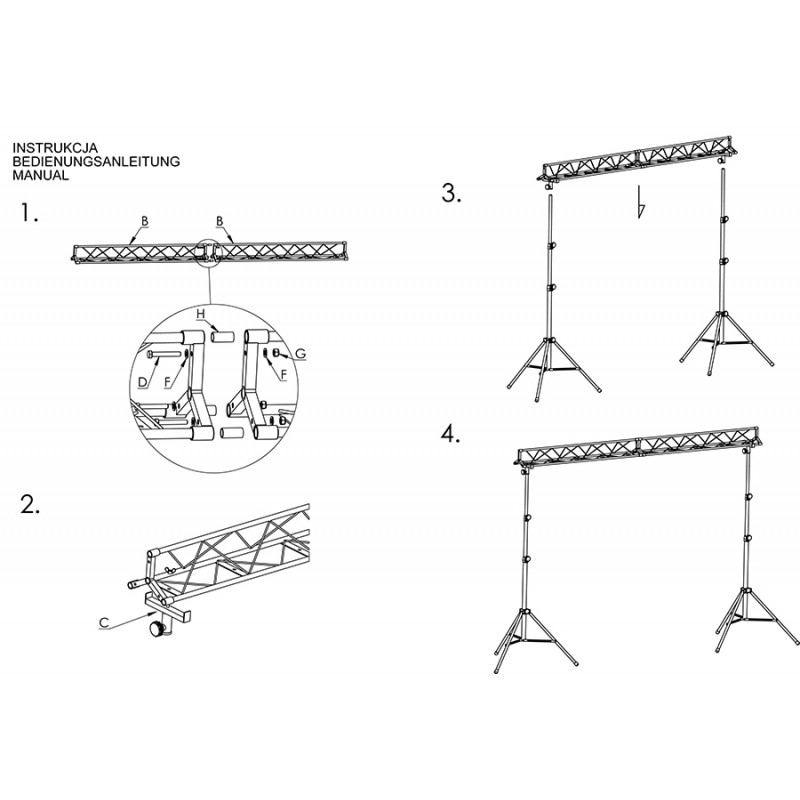 INSTRUKCJA
BEDIENUNGSANLEITUNG
MANUAL

1.

B B

H

D F F G

2.

C

3.

4.