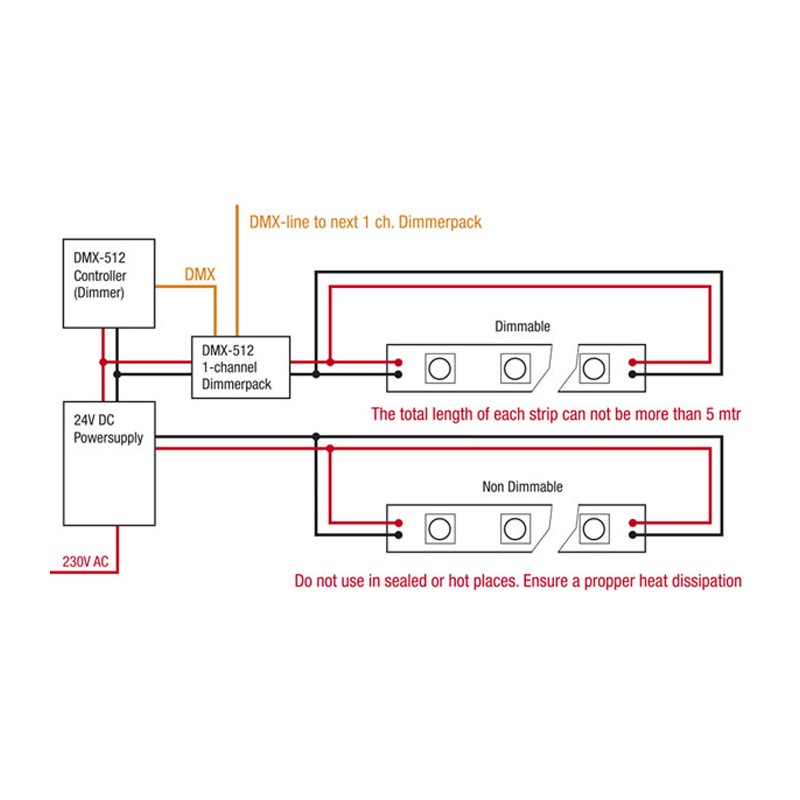 DMX-line to next 1 ch. Dimmerpack

DMX-512
Controller
(Dimmer)

DMX

DMX-512
1-channel
Dimmerpack

Dimmable

The total length of each strip can not be more than 5 mtr

24V DC
Powersupply

Non Dimmable

230V AC

Do not use in sealed or hot places. Ensure a propper heat dissipation