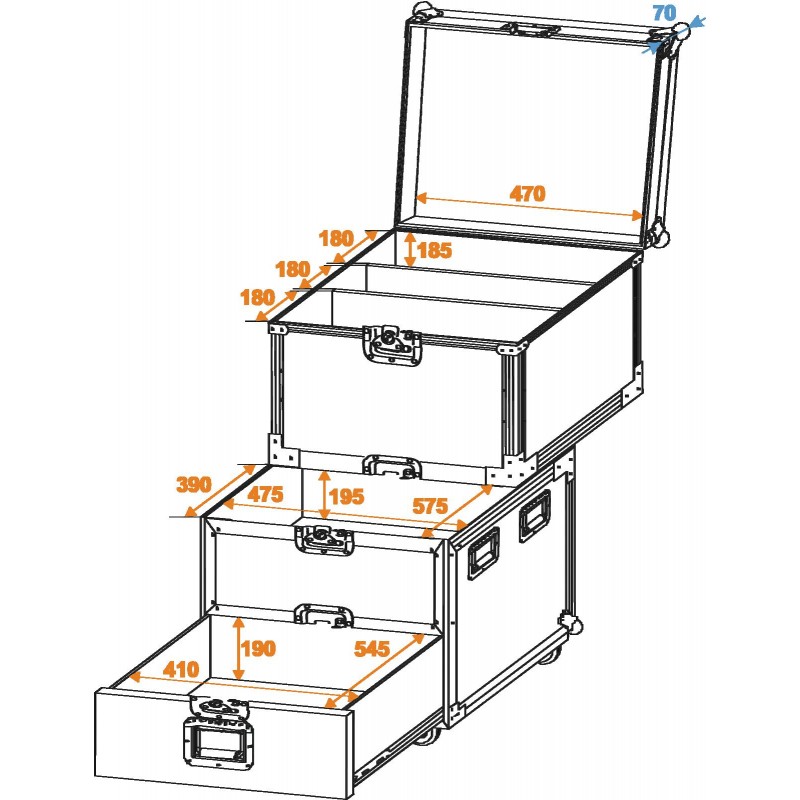 70
470
180
185
180
180
390
475
195
575
190
545
410