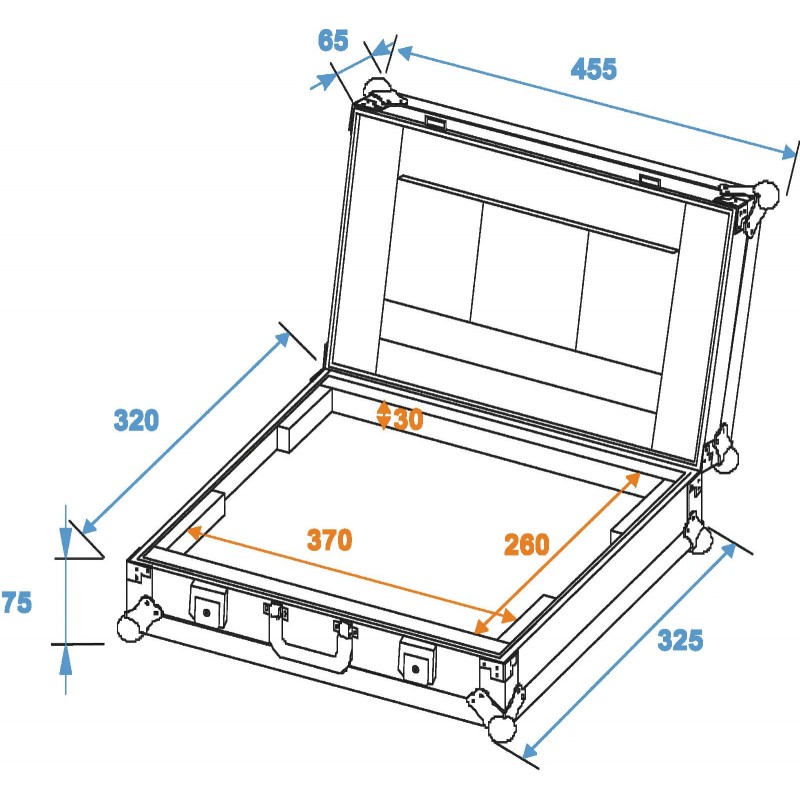 65
455
320
30
370
260
75
325