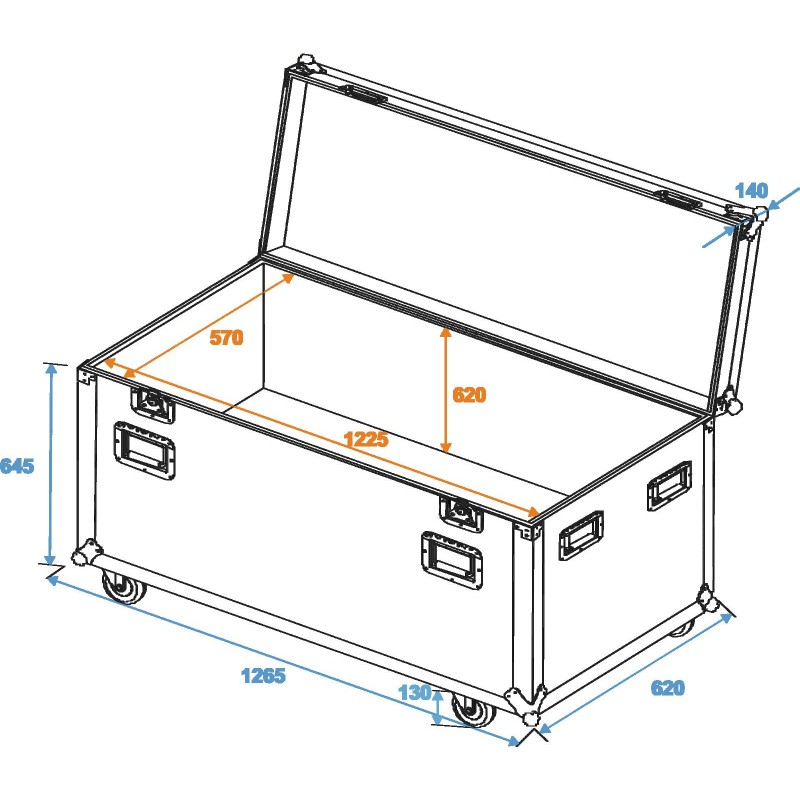 140

570

620

1225

645

1265

130

620