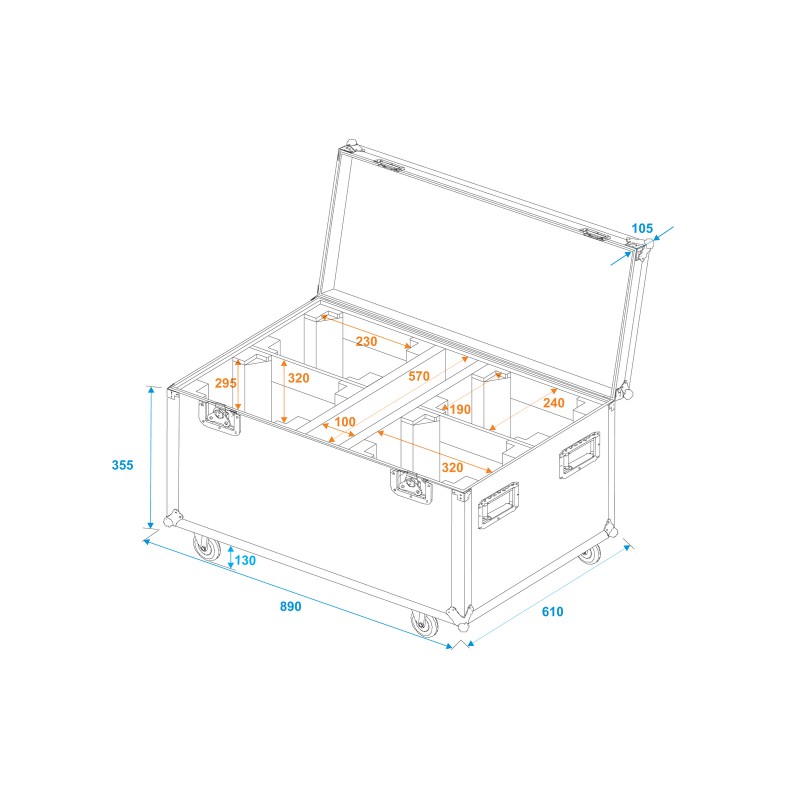 105
230
295
320
570
190
240
100
320
355
130
890
610