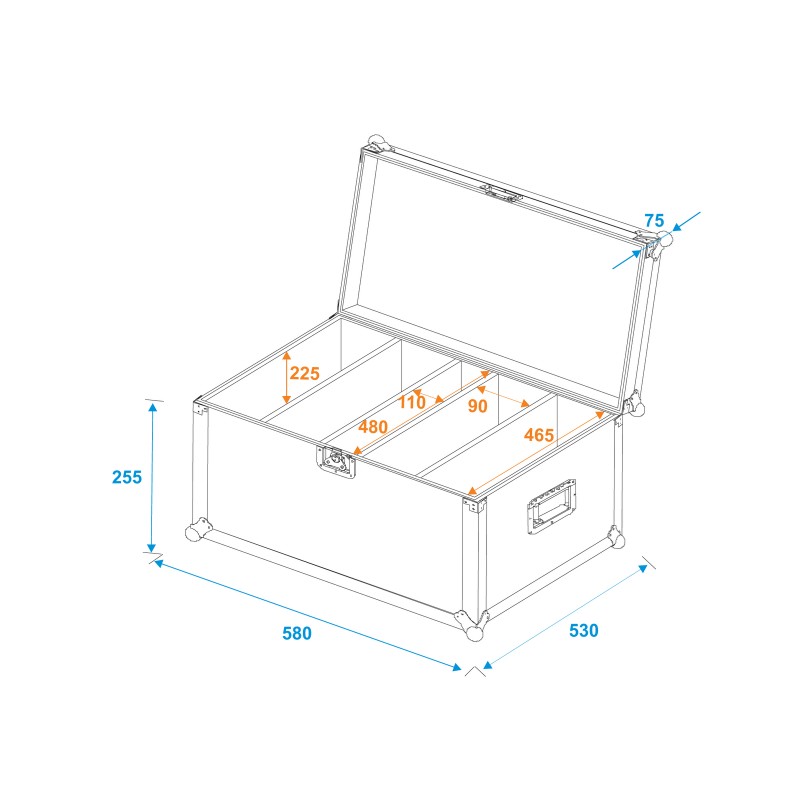 75
225
110
90
480
465
255
580
530