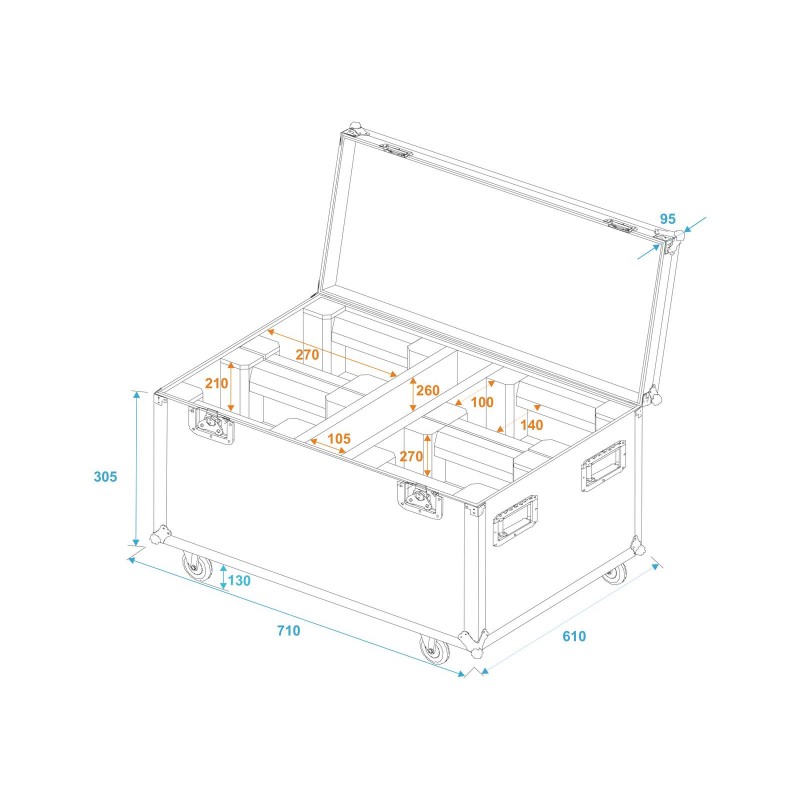 95

270

210

260

100

140

105

270

305

130

710

610