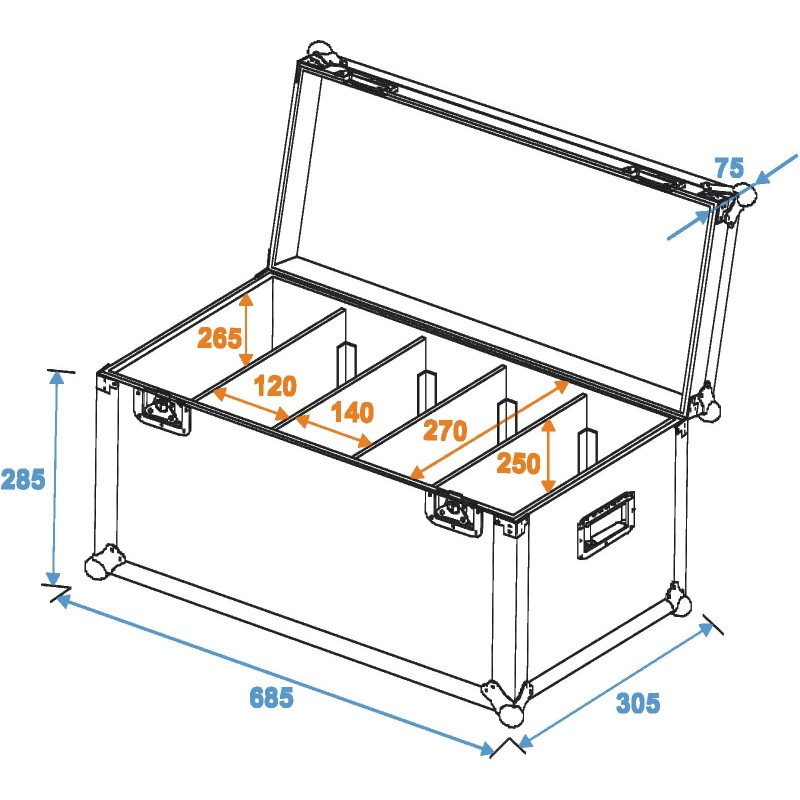 75
265
120
140
270
250
285
685
305