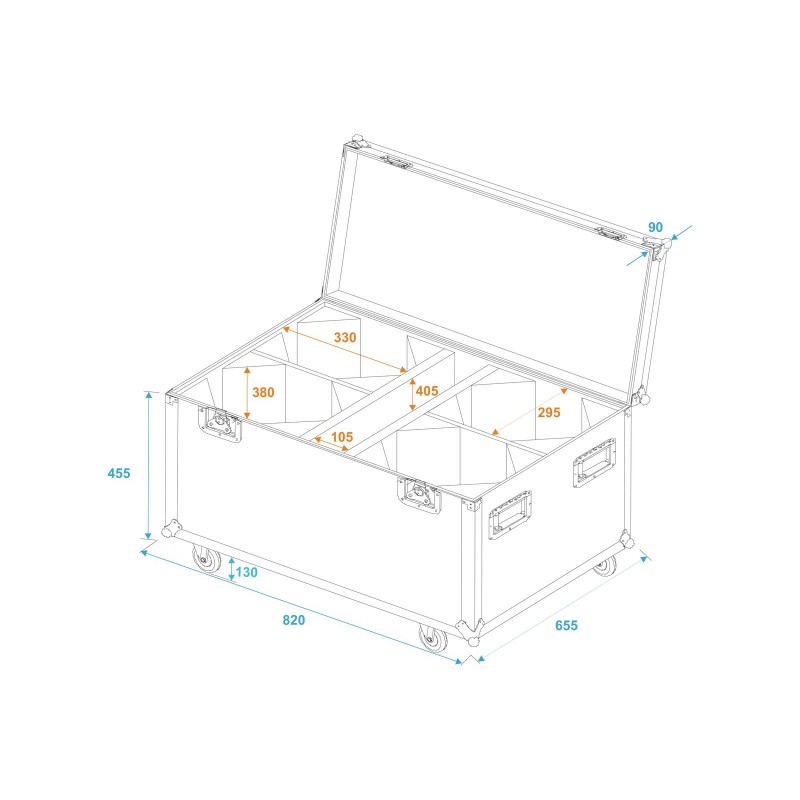 90

330

380

405

295

105

455

130

820

655