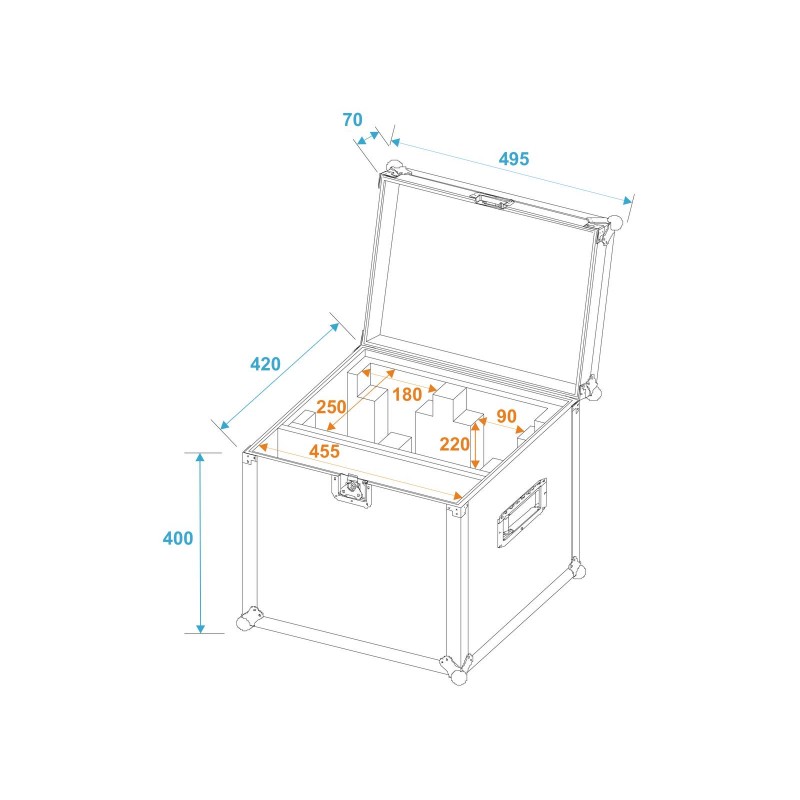 70
495
420
180
250
90
220
455
400