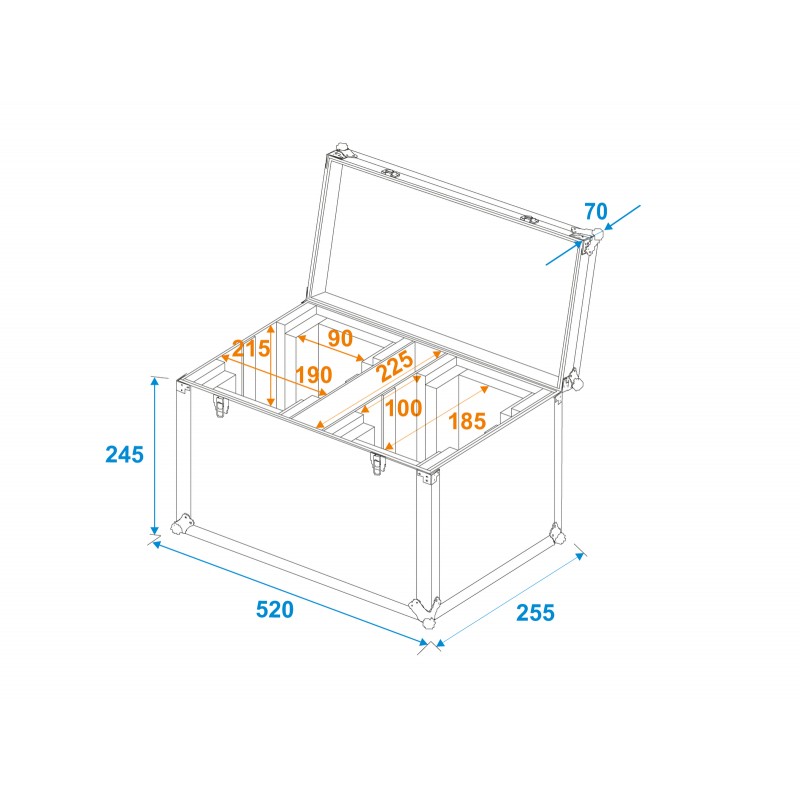 70
215
90
190
225
100
185
245
520
255