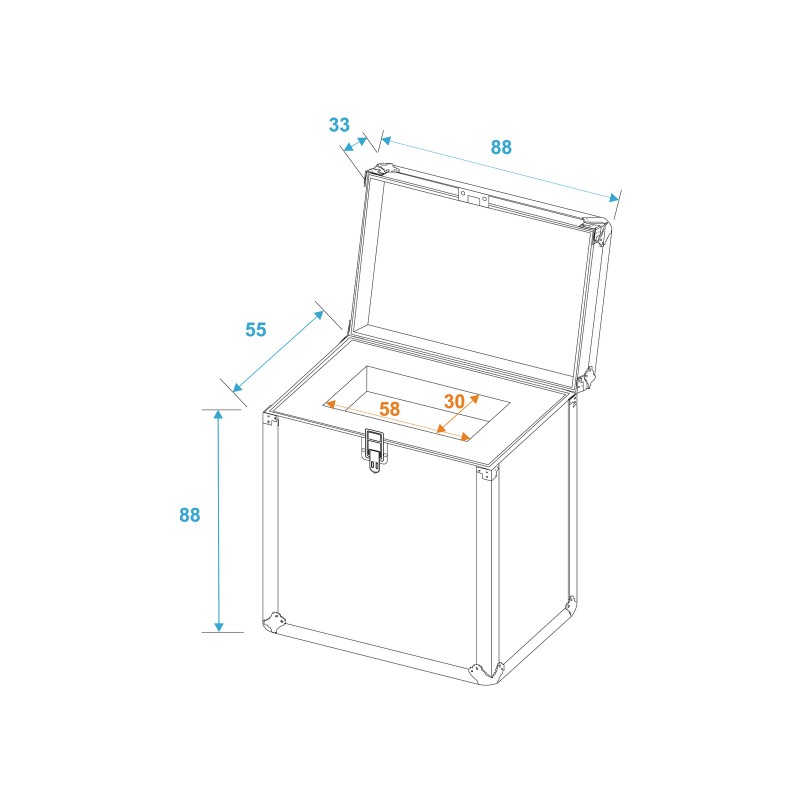 33
88
55
58
30
88