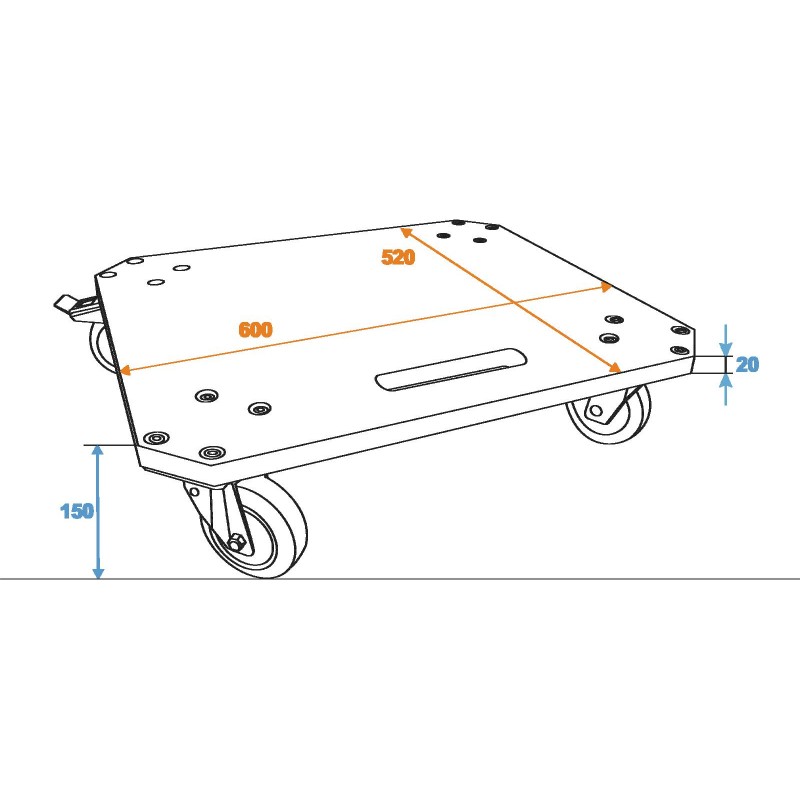 520
600
20
150