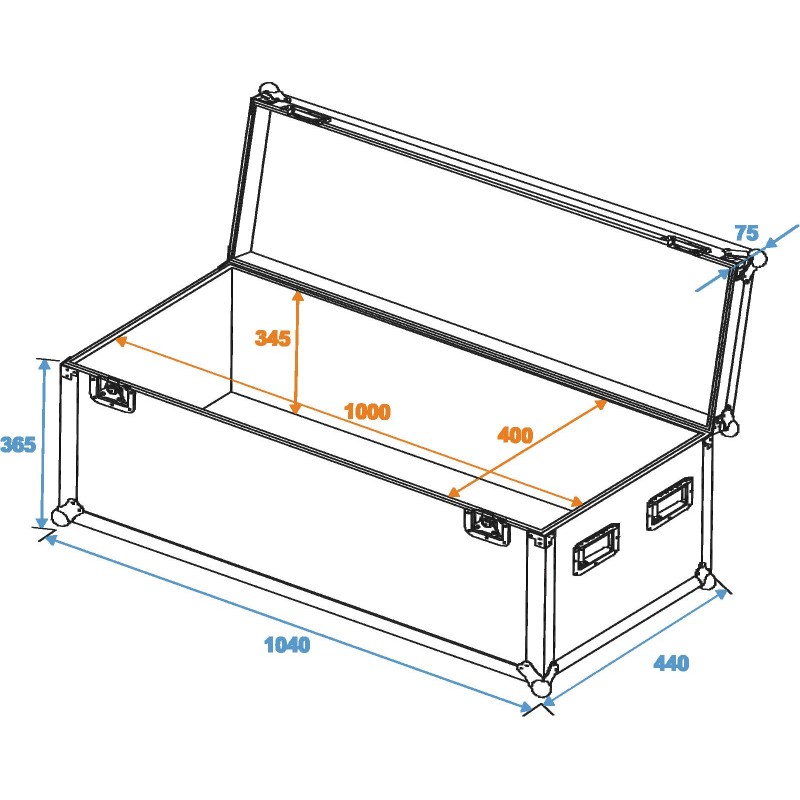 75
345
1000
400
365
1040
440