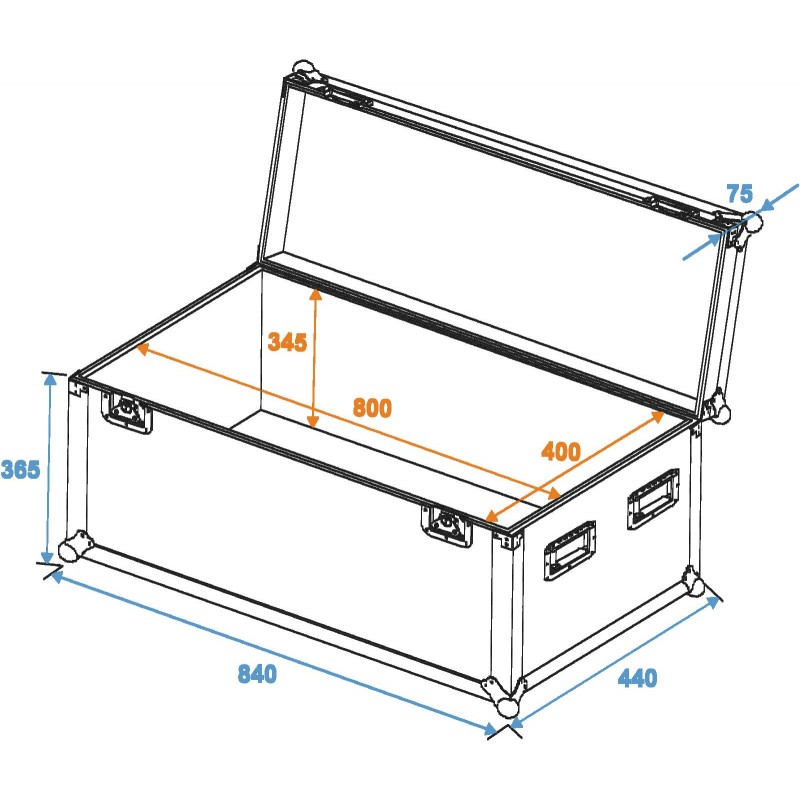 75
345
800
400
365
840
440