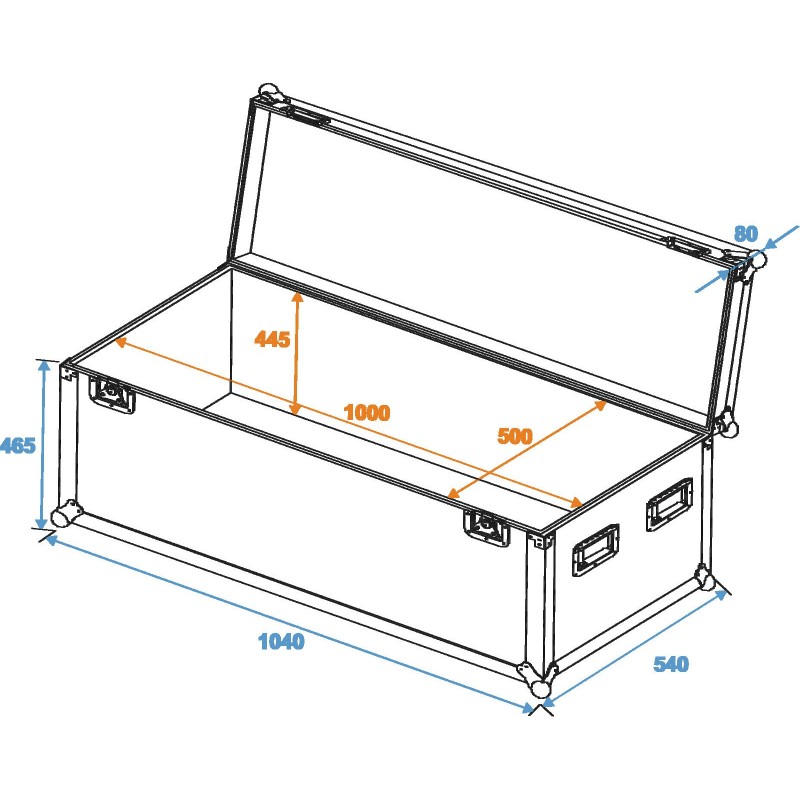 80
445
1000
500
465
1040
540