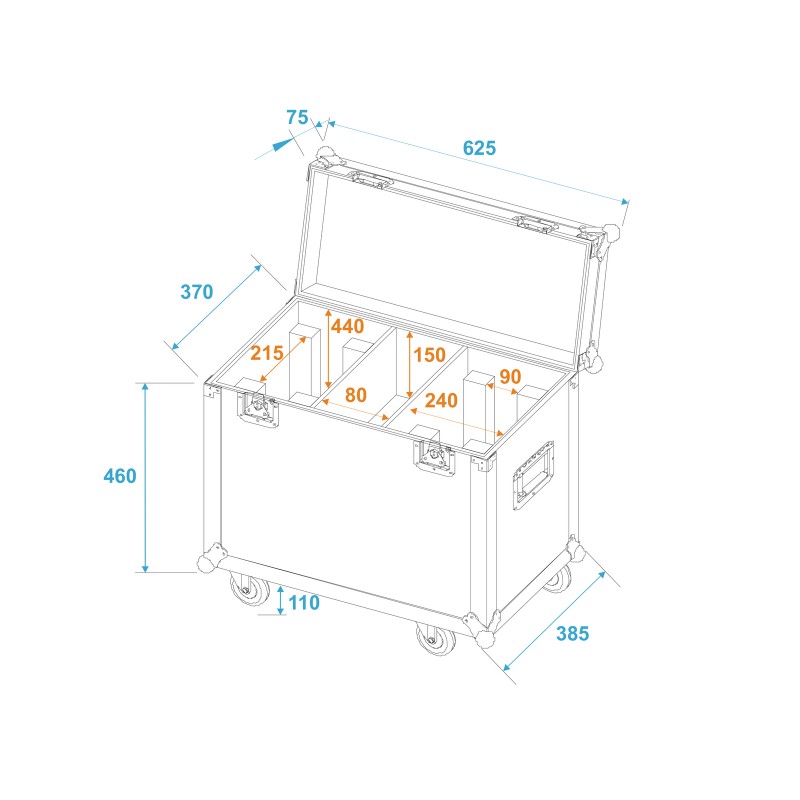 75
625
370
440
215
150
90
80
240
460
110
385