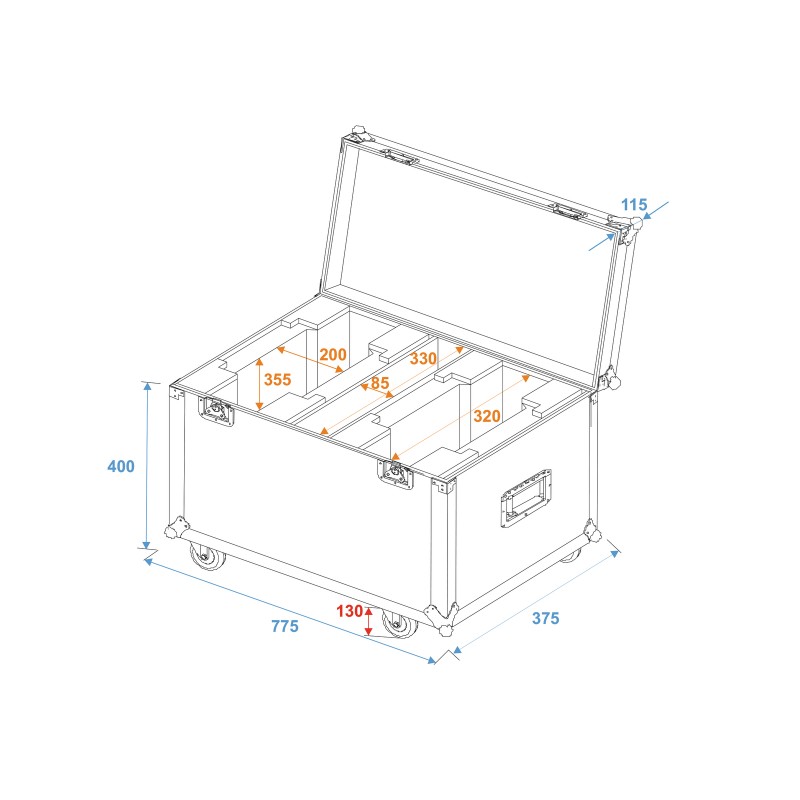 115
200
330
355
85
320
400
130
775
375