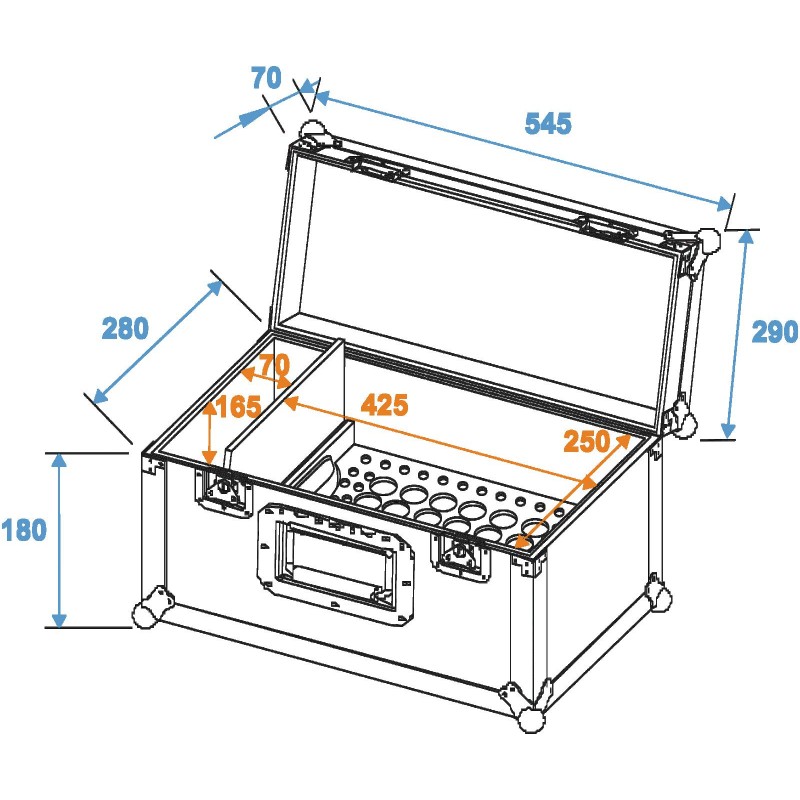 70
545
280
290
70
165
425
250
180