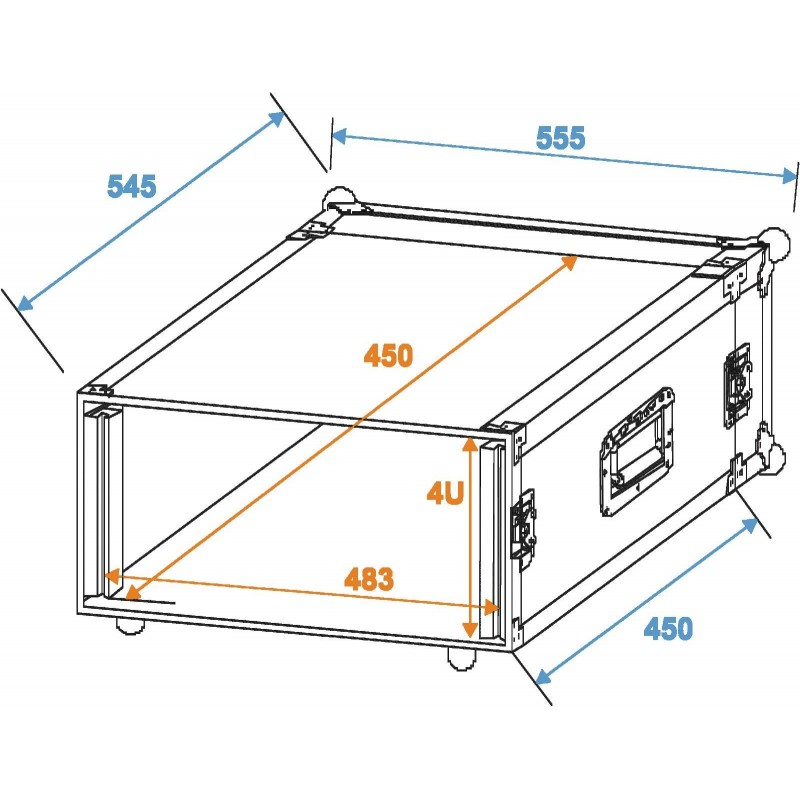 545

555

450

4U

483

450