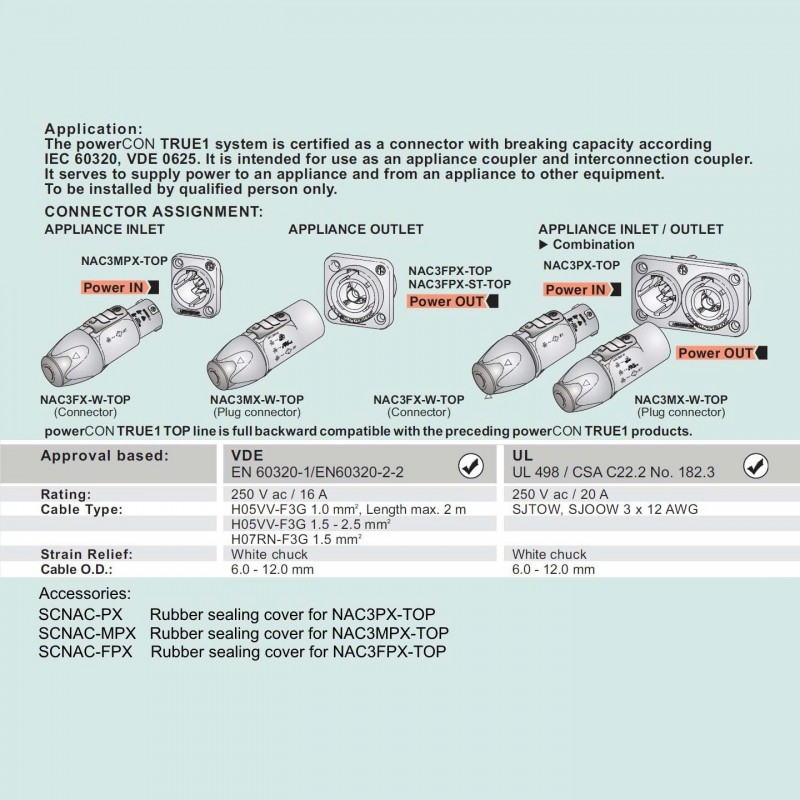 Application:
The powerCON TRUE1 system is certified as a connector with breaking capacity according IEC 60320, VDE 0625. It is intended for use as an appliance coupler and interconnection coupler. It serves to supply power to an appliance and from an appliance to other equipment. To be installed by qualified person only.

CONNECTOR ASSIGNMENT:

APPLIANCE INLET

NAC3MPX-TOP

Power IN

NAC3FX-W-TOP
(Connector)

APPLIANCE OUTLET

NAC3FPX-TOP
NAC3FPX-ST-TOP

Power OUT

NAC3MX-W-TOP
(Plug connector)

APPLIANCE INLET / OUTLET
▶ Combination

NAC3PX-TOP

Power IN

Power OUT

NAC3FX-W-TOP
(Connector)

NAC3MX-W-TOP
(Plug connector)

powerCON TRUE1 TOP line is full backward compatible with the preceding powerCON TRUE1 products.

| Approval based: | VDE EN 60320-1/EN60320-2-2 | UL UL 498 / CSA C22.2 No. 182.3 |
|---|---|---|
| Rating: | 250 V ac / 16 A | 250 V ac / 20 A |
| Cable Type: | H05VV-F3G 1.0 mm², Length max. 2 m | SJTOW, SJOOW 3 x 12 AWG |
| | H05VV-F3G 1.5 - 2.5 mm² | |
| | H07RN-F3G 1.5 mm² | |
| Strain Relief: | White chuck | White chuck |
| Cable O.D.: | 6.0 - 12.0 mm | 6.0 - 12.0 mm |

Accessories:
SCNAC-PX Rubber sealing cover for NAC3PX-TOP
SCNAC-MPX Rubber sealing cover for NAC3MPX-TOP
SCNAC-FPX Rubber sealing cover for NAC3FPX-TOP